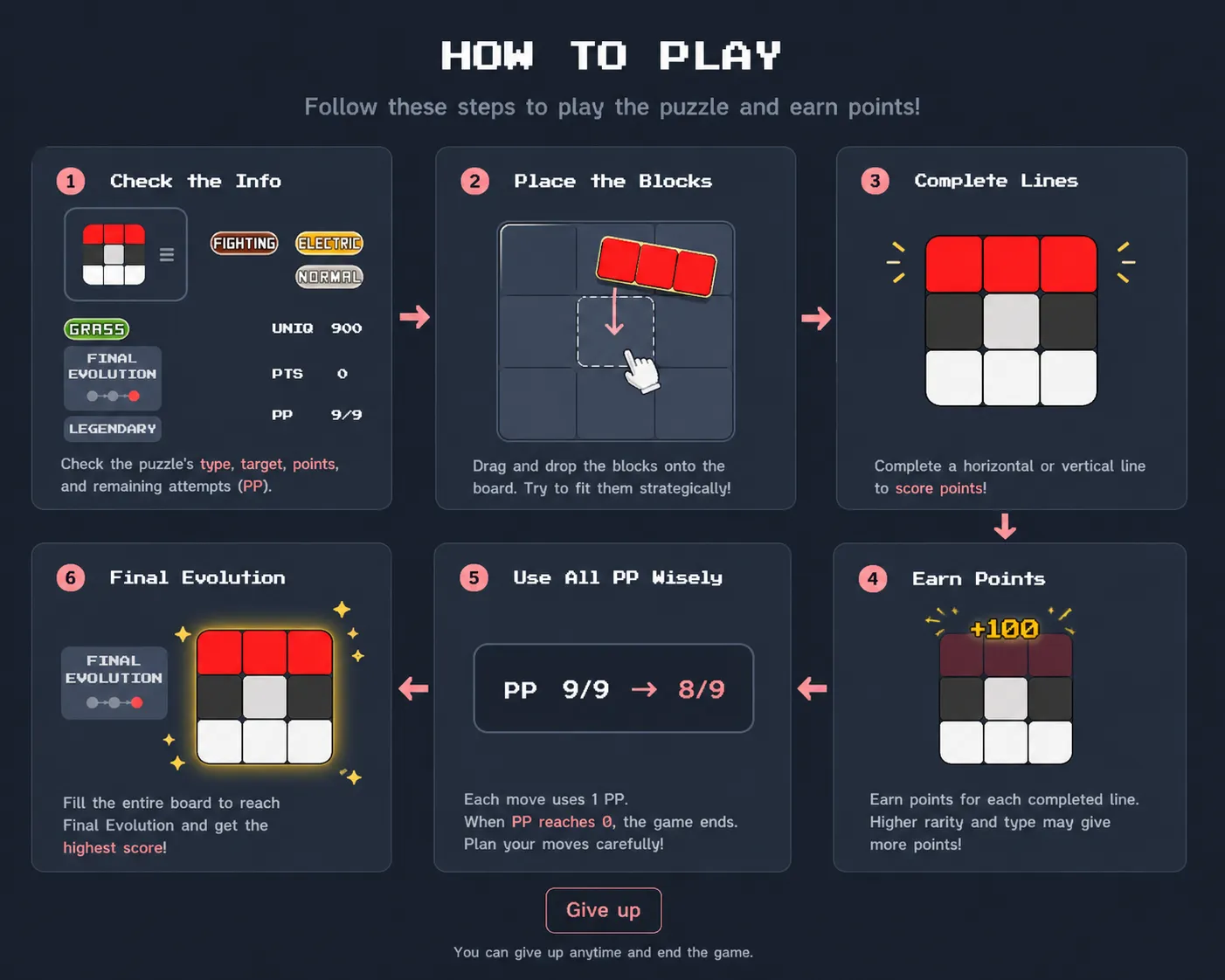 HOW TO PLAY

Follow these steps to play the puzzle and earn points!

1 Check the Info

FIGHTING ELECTRIC NORMAL

GRASS

FINAL EVOLUTION

LEGENDARY

UNIQ 900

PTS 0

PP 9/9

Check the puzzle's type, target, points, and remaining attempts (PP).

2 Place the Blocks

Drag and drop the blocks onto the board. Try to fit them strategically!

3 Complete Lines

Complete a horizontal or vertical line to score points!

6 Final Evolution

FINAL EVOLUTION

Fill the entire board to reach Final Evolution and get the highest score!

5 Use All PP Wisely

PP 9/9 → 8/9

Each move uses 1 PP.
When PP reaches 0, the game ends.
Plan your moves carefully!

4 Earn Points

+100

Earn points for each completed line. Higher rarity and type may give more points!

Give up

You can give up anytime and end the game.